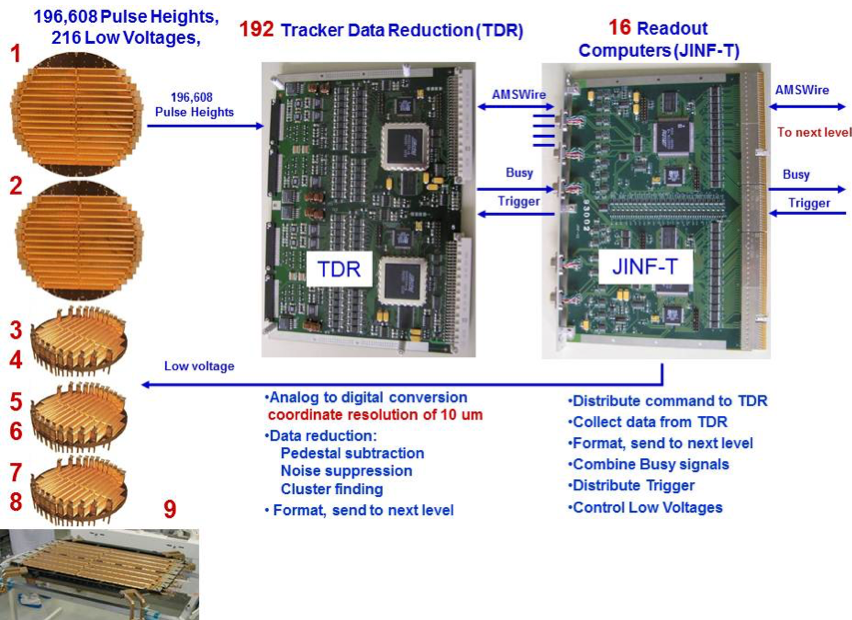 196,608 Pulse Heights, 216 Low Voltages,

1

2

3

4

5

6

7

8

9

196,608 Pulse Heights

192 Tracker Data Reduction (TDR)

TDR

AMSWire

Busy

Trigger

16 Readout Computers (JINF-T)

JINF-T

AMSWire

To next level

Busy

Trigger

Low voltage

•Analog to digital conversion coordinate resolution of 10 um
•Data reduction:
Pedestal subtraction
Noise suppression
Cluster finding
• Format, send to next level

•Distribute command to TDR
•Collect data from TDR
•Format, send to next level
•Combine Busy signals
•Distribute Trigger
•Control Low Voltages